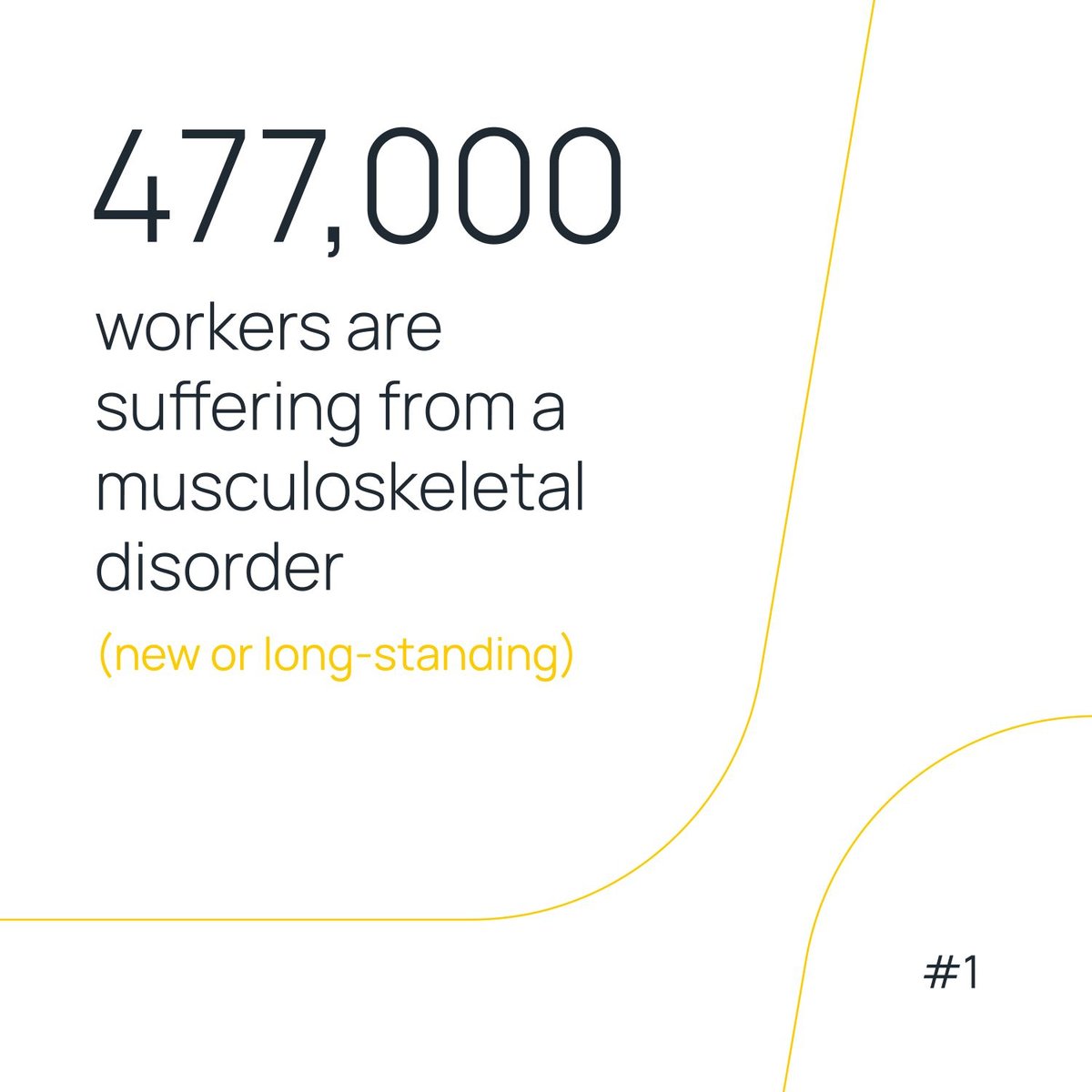 477,000

workers are suffering from a musculoskeletal disorder

(new or long-standing)

#1